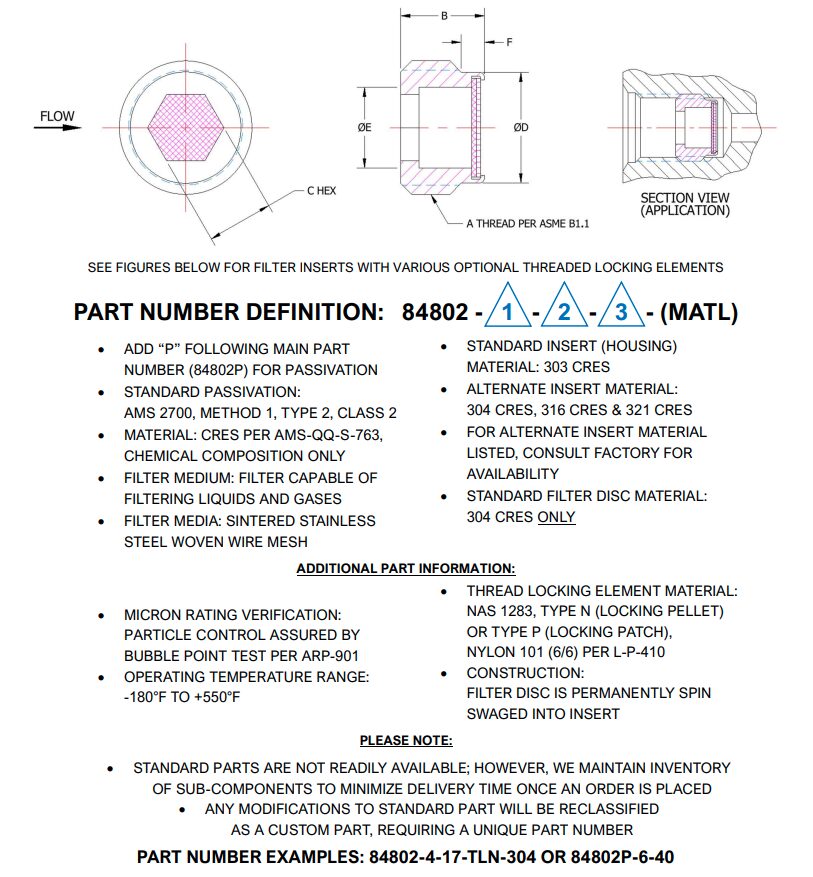 FLOW

C HEX

B

F

ØE

ØD

A THREAD PER ASME B1.1

SECTION VIEW
(APPLICATION)

SEE FIGURES BELOW FOR FILTER INSERTS WITH VARIOUS OPTIONAL THREADED LOCKING ELEMENTS

PART NUMBER DEFINITION: 84802 - 1 - 2 - 3 - (MATL)

• ADD "P" FOLLOWING MAIN PART NUMBER (84802P) FOR PASSIVATION
• STANDARD PASSIVATION: AMS 2700, METHOD 1, TYPE 2, CLASS 2
• MATERIAL: CRES PER AMS-QQ-S-763, CHEMICAL COMPOSITION ONLY
• FILTER MEDIUM: FILTER CAPABLE OF FILTERING LIQUIDS AND GASES
• FILTER MEDIA: SINTERED STAINLESS STEEL WOVEN WIRE MESH

• STANDARD INSERT (HOUSING) MATERIAL: 303 CRES
• ALTERNATE INSERT MATERIAL: 304 CRES, 316 CRES & 321 CRES
• FOR ALTERNATE INSERT MATERIAL LISTED, CONSULT FACTORY FOR AVAILABILITY
• STANDARD FILTER DISC MATERIAL: 304 CRES ONLY

ADDITIONAL PART INFORMATION:

• MICRON RATING VERIFICATION: PARTICLE CONTROL ASSURED BY BUBBLE POINT TEST PER ARP-901
• OPERATING TEMPERATURE RANGE: -180°F TO +550°F

• THREAD LOCKING ELEMENT MATERIAL: NAS 1283, TYPE N (LOCKING PELLET) OR TYPE P (LOCKING PATCH), NYLON 101 (6/6) PER L-P-410
• CONSTRUCTION: FILTER DISC IS PERMANENTLY SPIN SWAGED INTO INSERT

PLEASE NOTE:

• STANDARD PARTS ARE NOT READILY AVAILABLE; HOWEVER, WE MAINTAIN INVENTORY OF SUB-COMPONENTS TO MINIMIZE DELIVERY TIME ONCE AN ORDER IS PLACED
• ANY MODIFICATIONS TO STANDARD PART WILL BE RECLASSIFIED AS A CUSTOM PART, REQUIRING A UNIQUE PART NUMBER

PART NUMBER EXAMPLES: 84802-4-17-TLN-304 OR 84802P-6-40