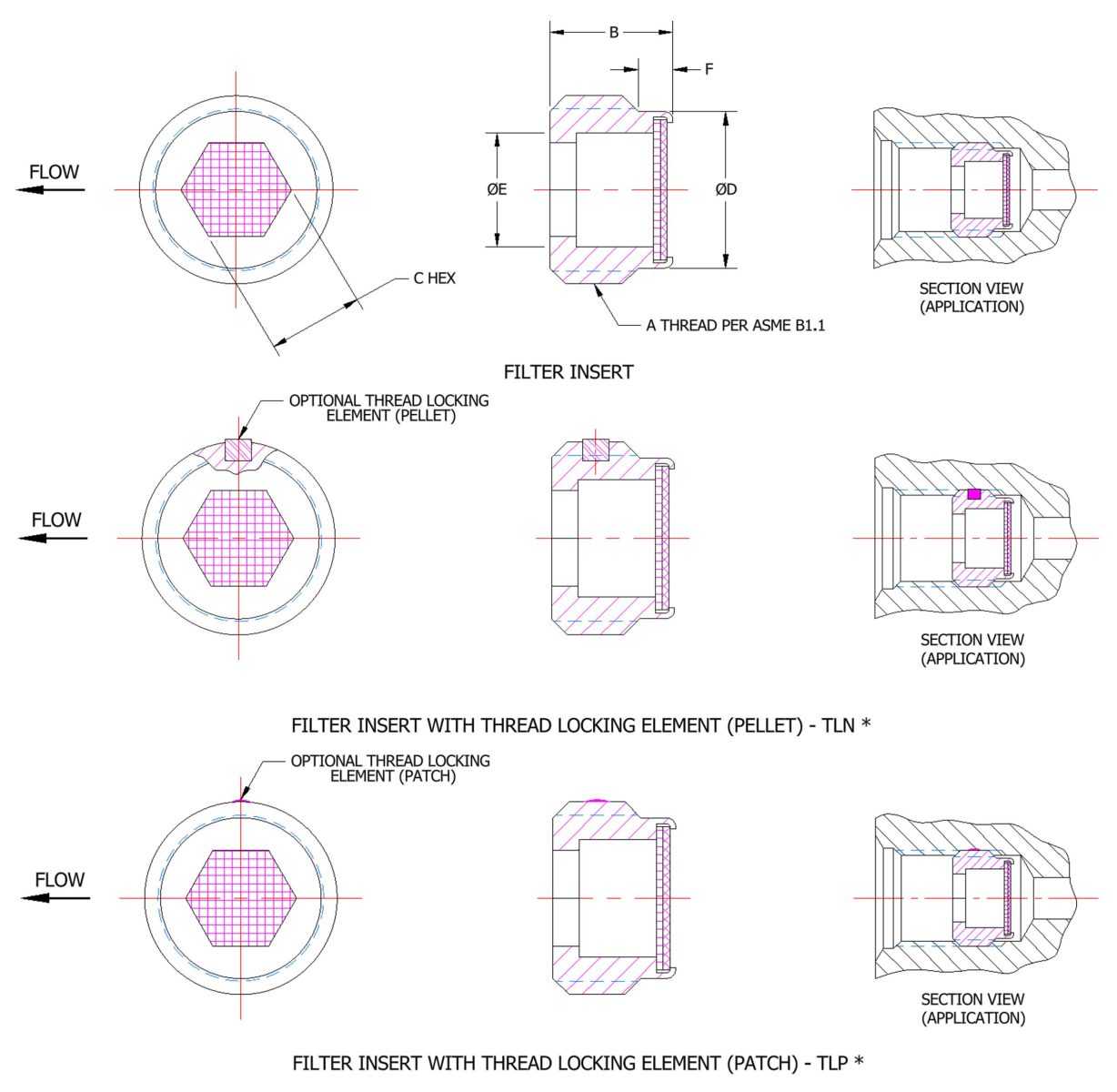 FLOW

C HEX

B

F

ØE

ØD

A THREAD PER ASME B1.1

SECTION VIEW (APPLICATION)

FILTER INSERT

OPTIONAL THREAD LOCKING ELEMENT (PELLET)

FLOW

SECTION VIEW (APPLICATION)

FILTER INSERT WITH THREAD LOCKING ELEMENT (PELLET) - TLN *

OPTIONAL THREAD LOCKING ELEMENT (PATCH)

FLOW

SECTION VIEW (APPLICATION)

FILTER INSERT WITH THREAD LOCKING ELEMENT (PATCH) - TLP *